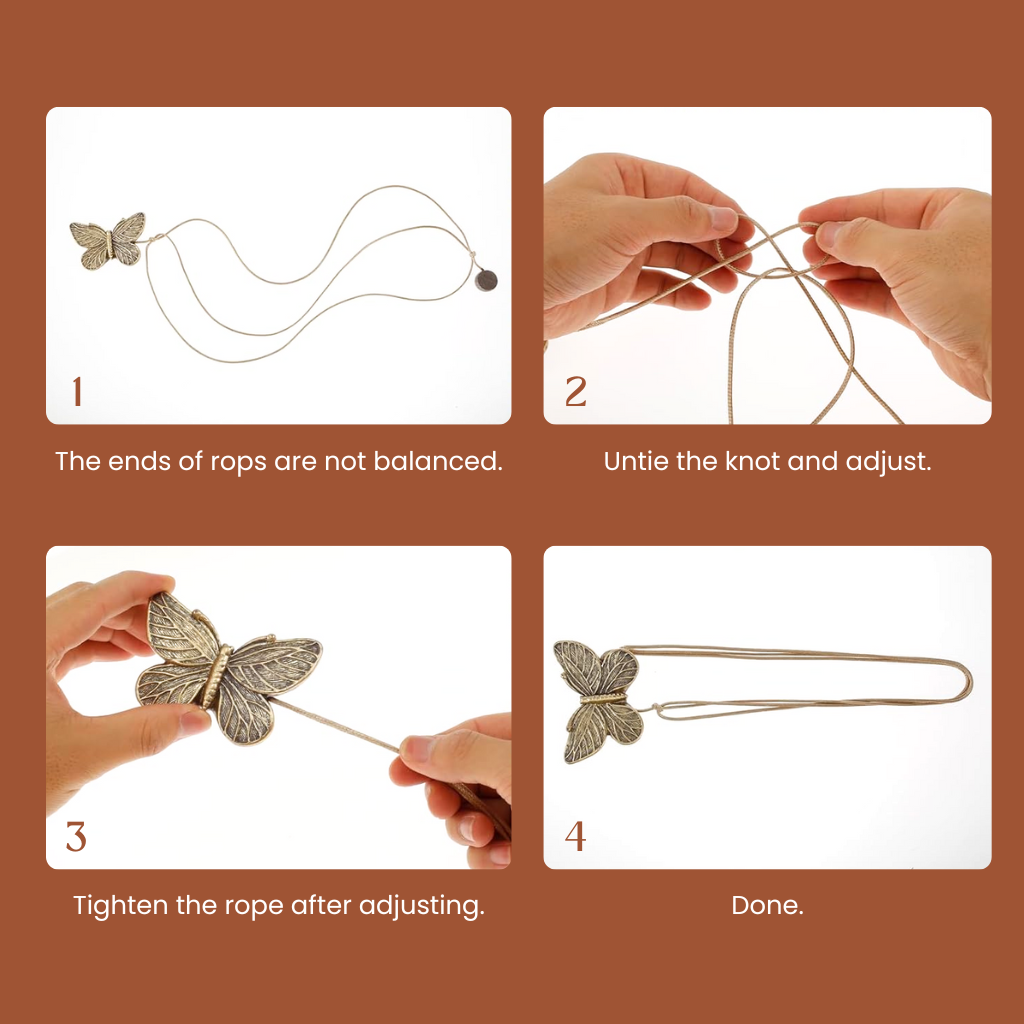 1

The ends of rops are not balanced.

2

Untie the knot and adjust.

3

Tighten the rope after adjusting.

4

Done.